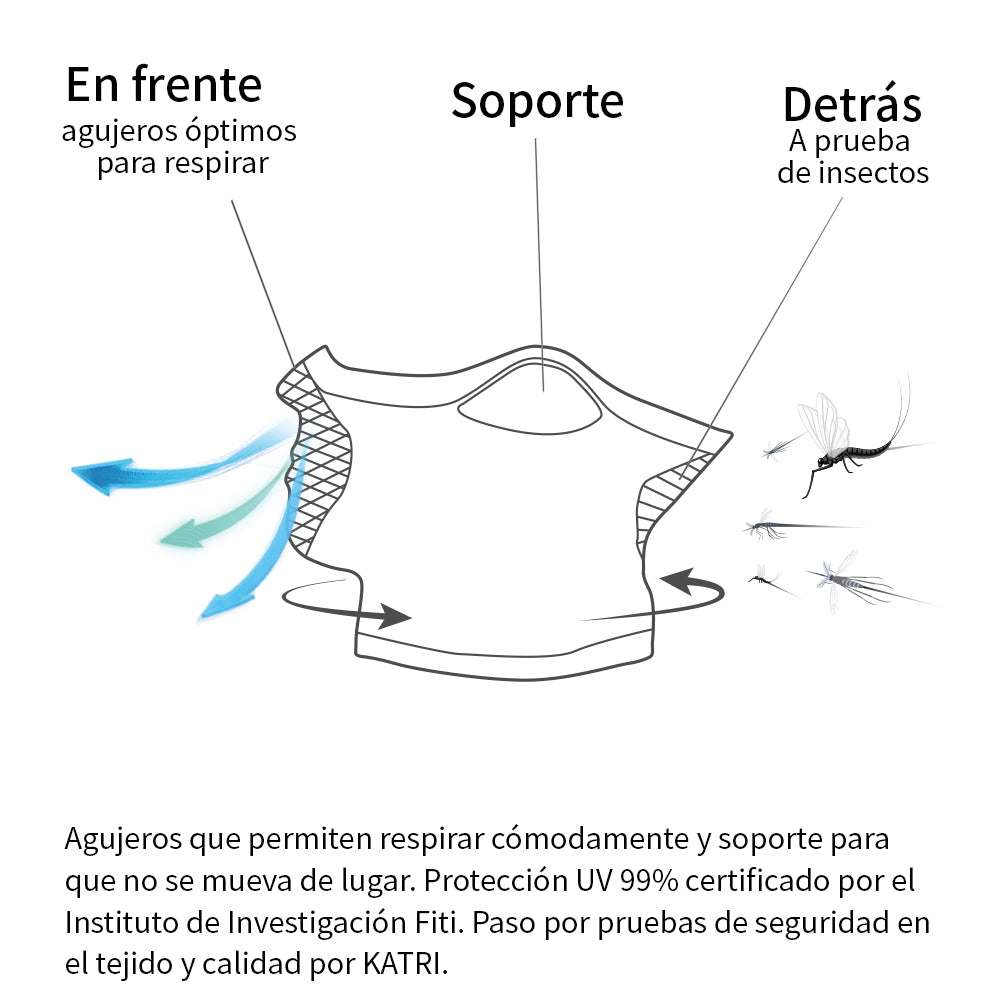 En frente
agujeros óptimos para respirar

Soporte

Detrás
A prueba de insectos

Agujeros que permiten respirar cómodamente y soporte para que no se mueva de lugar. Protección UV 99% certificado por el Instituto de Investigación Fiti. Paso por pruebas de seguridad en el tejido y calidad por KATRI.